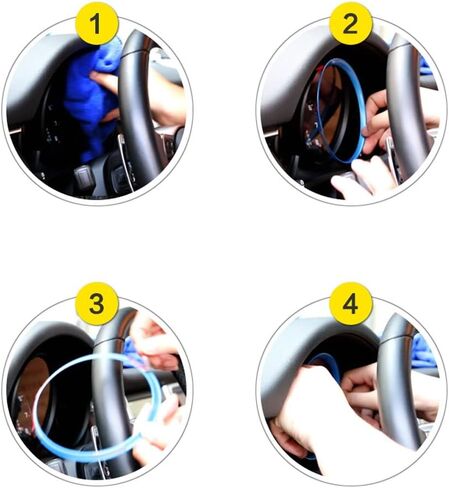 1

2

3

4