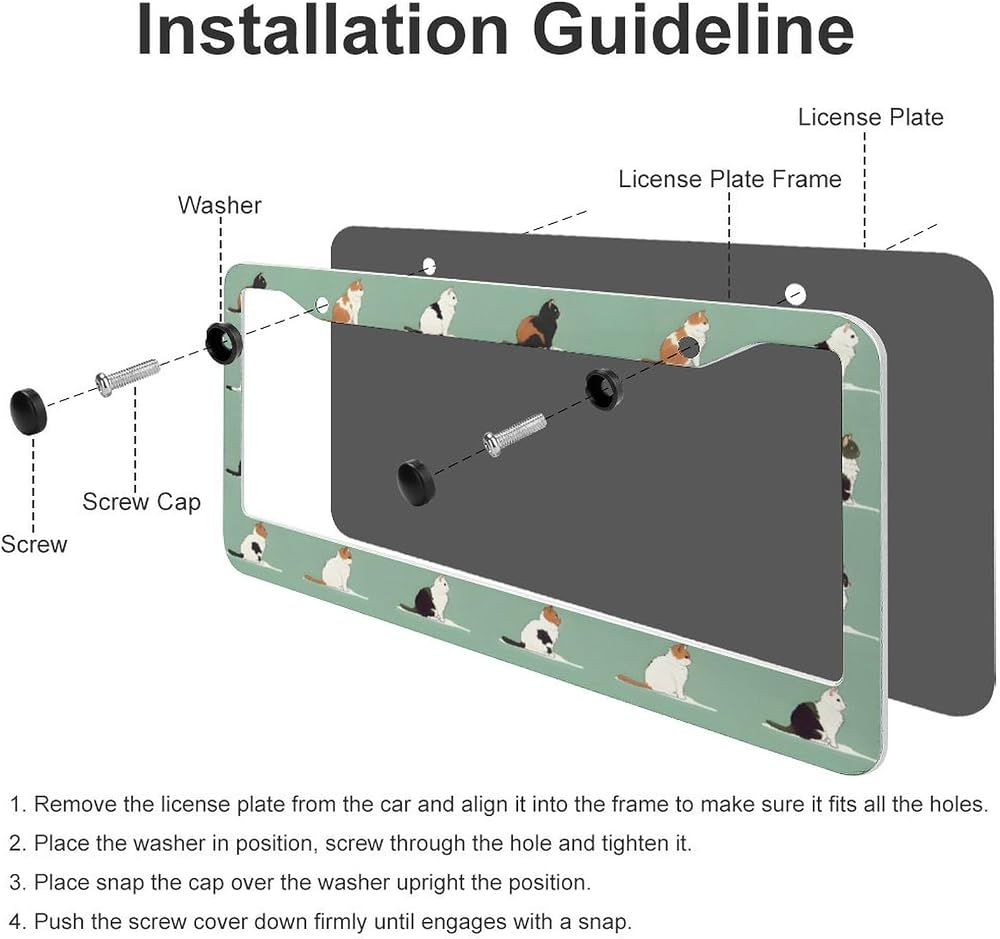 Installation Guideline

License Plate

License Plate Frame

Washer

Screw Cap

Screw

1. Remove the license plate from the car and align it into the frame to make sure it fits all the holes.

2. Place the washer in position, screw through the hole and tighten it.

3. Place snap the cap over the washer upright the position.

4. Push the screw cover down firmly until engages with a snap.