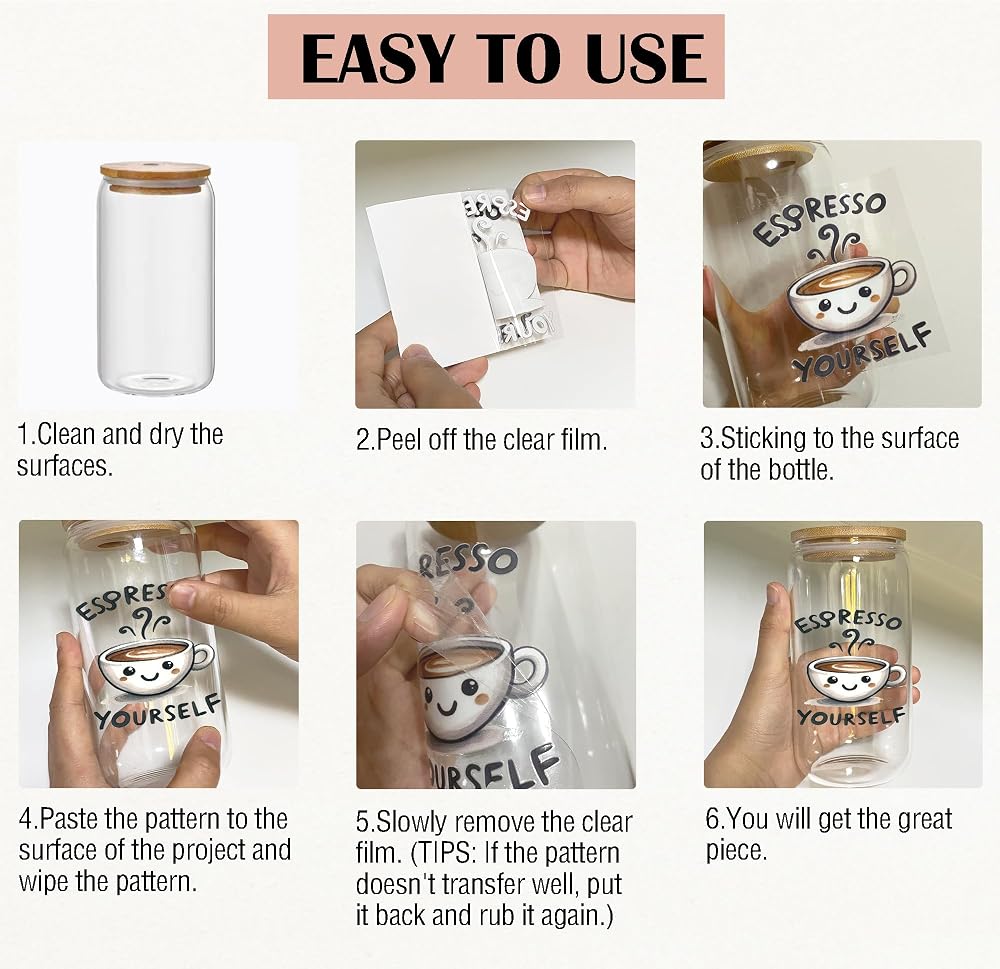 EASY TO USE

1.Clean and dry the surfaces.

2.Peel off the clear film.

ESPRESSO
YOURSELF

3.Sticking to the surface of the bottle.

ESPRES
YOURSELF

4.Paste the pattern to the surface of the project and wipe the pattern.

RESSO
URSELF

5.Slowly remove the clear film. (TIPS: If the pattern doesn't transfer well, put it back and rub it again.)

ESPRESSO
YOURSELF

6.You will get the great piece.