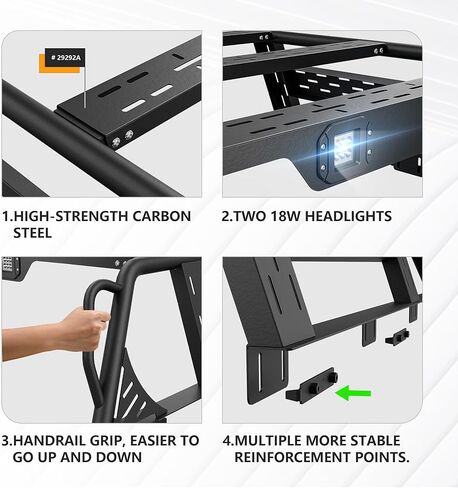 # 29292A

1.HIGH-STRENGTH CARBON STEEL

2.TWO 18W HEADLIGHTS

3.HANDRAIL GRIP, EASIER TO GO UP AND DOWN

4.MULTIPLE MORE STABLE REINFORCEMENT POINTS.