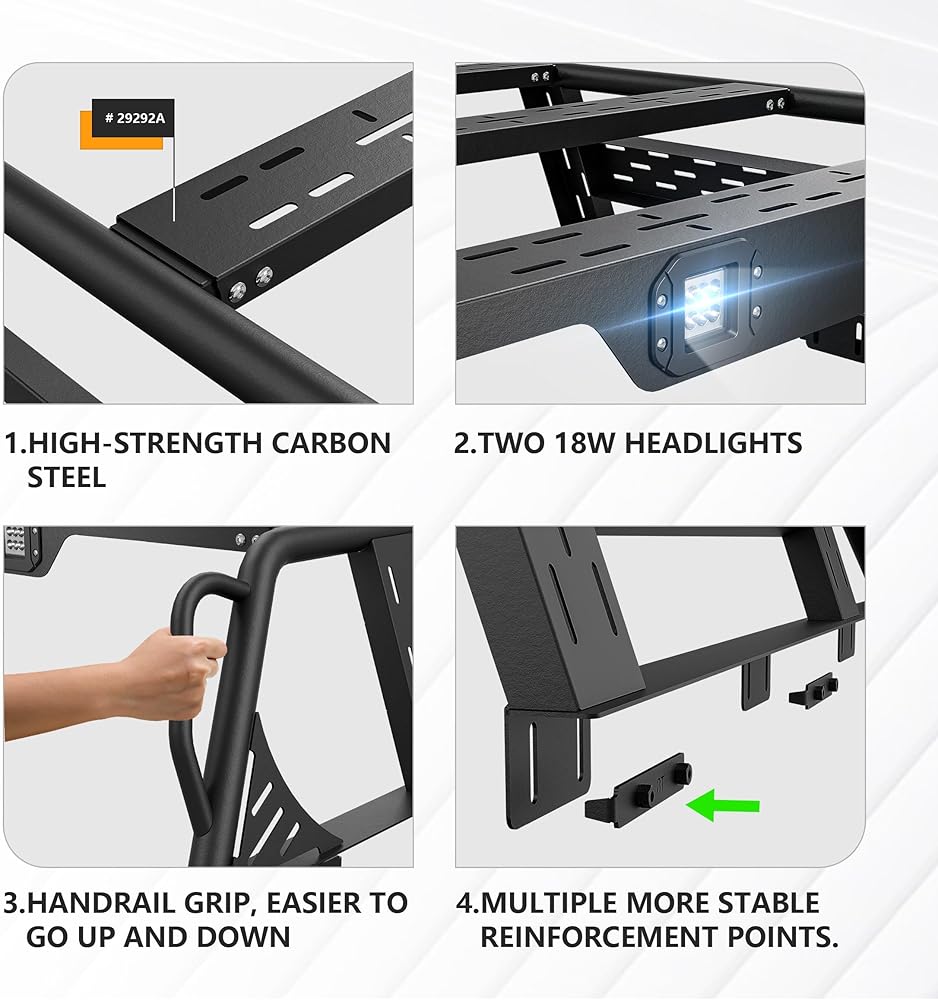 # 29292A

1.HIGH-STRENGTH CARBON STEEL

2.TWO 18W HEADLIGHTS

3.HANDRAIL GRIP, EASIER TO GO UP AND DOWN

4.MULTIPLE MORE STABLE REINFORCEMENT POINTS.