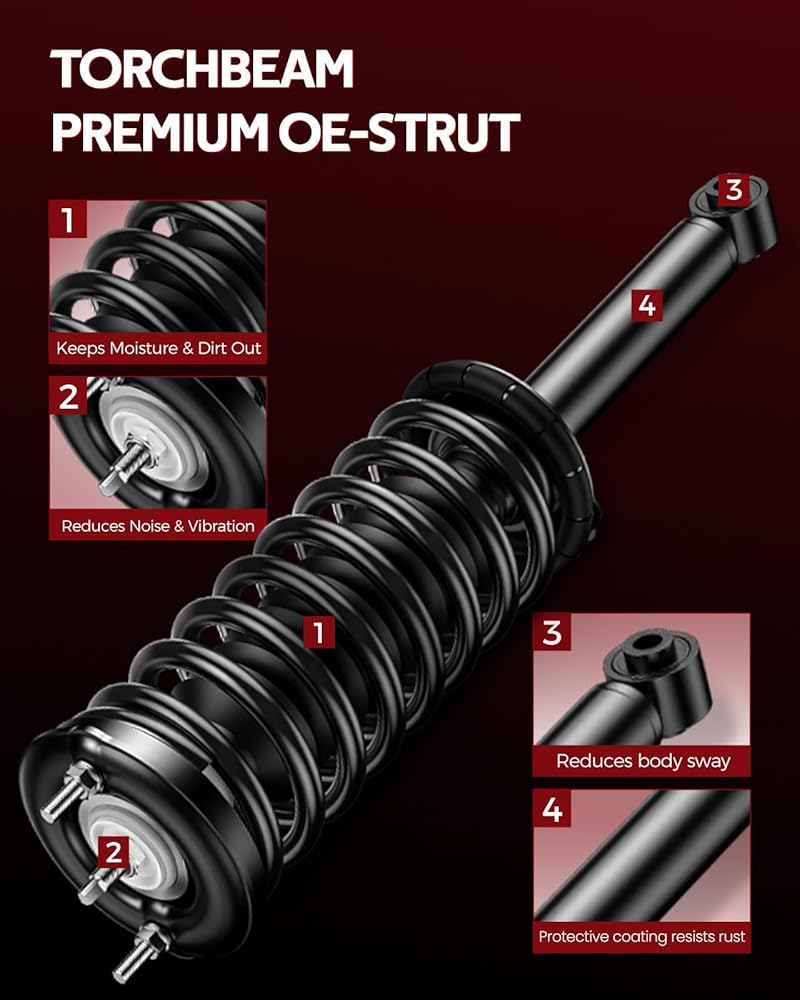 TORCHBEAM
PREMIUM OE-STRUT

1
Keeps Moisture & Dirt Out

2
Reduces Noise & Vibration

3

4

1

2

3
Reduces body sway

4
Protective coating resists rust