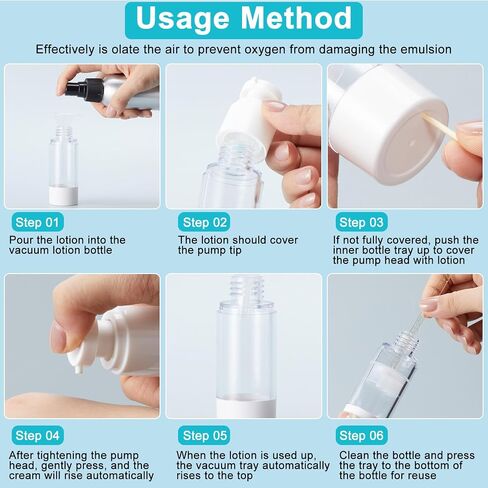 Usage Method

Effectively is olate the air to prevent oxygen from damaging the emulsion

Step 01
Pour the lotion into the vacuum lotion bottle

Step 02
The lotion should cover the pump tip

Step 03
If not fully covered, push the inner bottle tray up to cover the pump head with lotion

Step 04
After tightening the pump head, gently press, and the cream will rise automatically

Step 05
When the lotion is used up, the vacuum tray automatically rises to the top

Step 06
Clean the bottle and press the tray to the bottom of the bottle for reuse