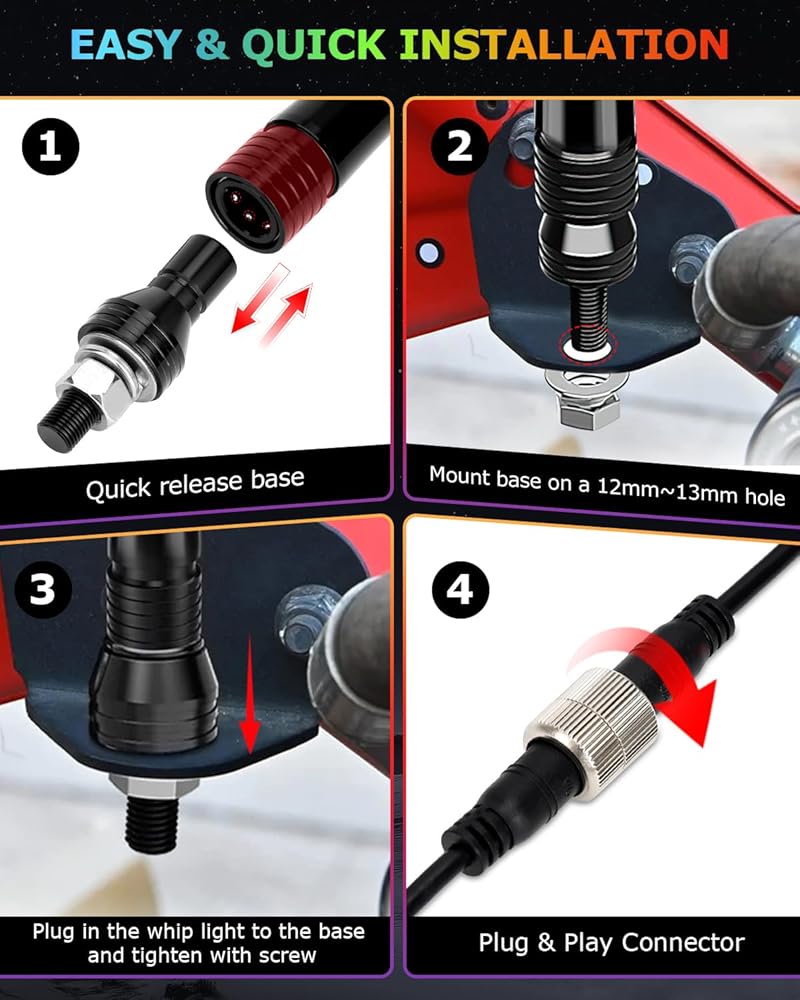 EASY & QUICK INSTALLATION

1

Quick release base

2

Mount base on a 12mm~13mm hole

3

Plug in the whip light to the base and tighten with screw

4

Plug & Play Connector