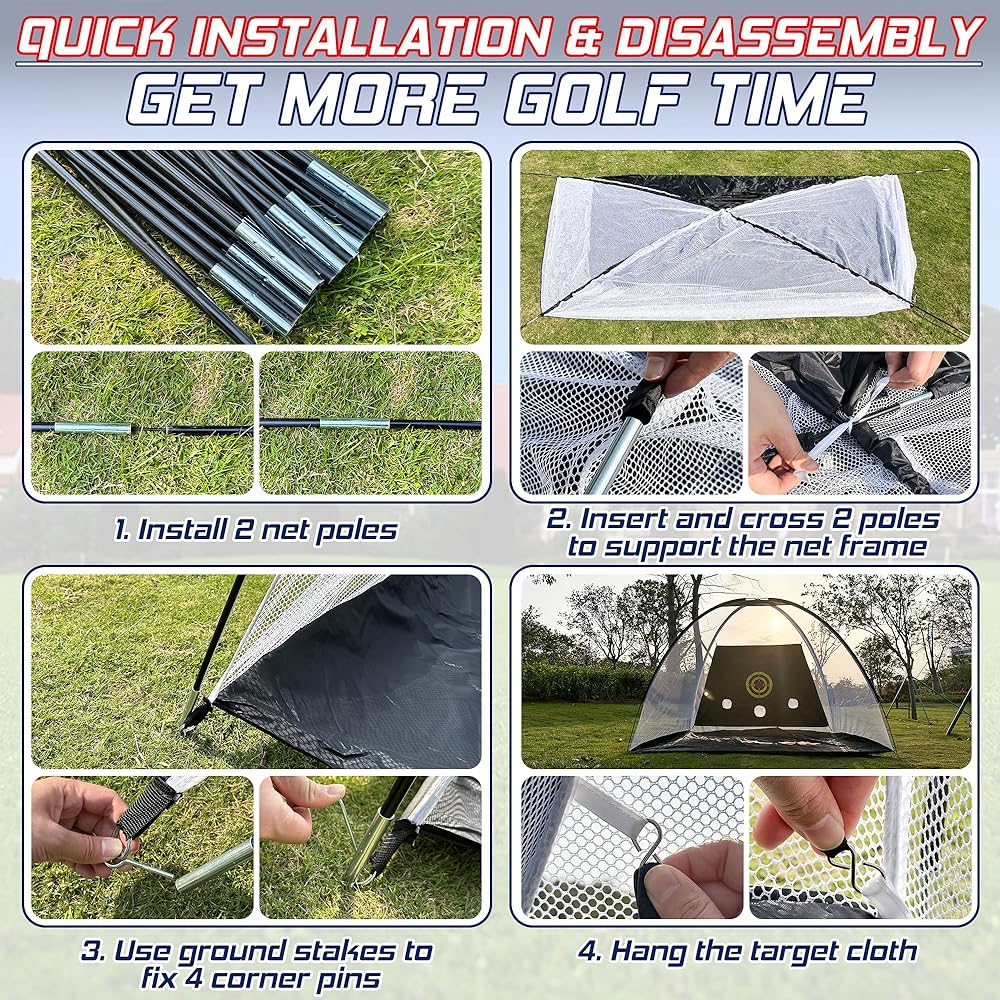 QUICK INSTALLATION & DISASSEMBLY

GET MORE GOLF TIME

1. Install 2 net poles

2. Insert and cross 2 poles to support the net frame

3. Use ground stakes to fix 4 corner pins

4. Hang the target cloth