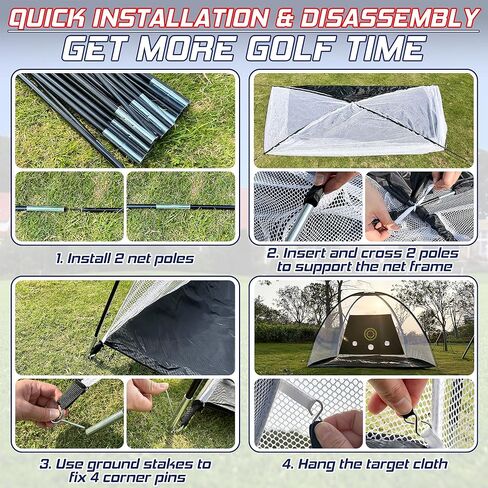 QUICK INSTALLATION & DISASSEMBLY
GET MORE GOLF TIME

1. Install 2 net poles

2. Insert and cross 2 poles to support the net frame

3. Use ground stakes to fix 4 corner pins

4. Hang the target cloth