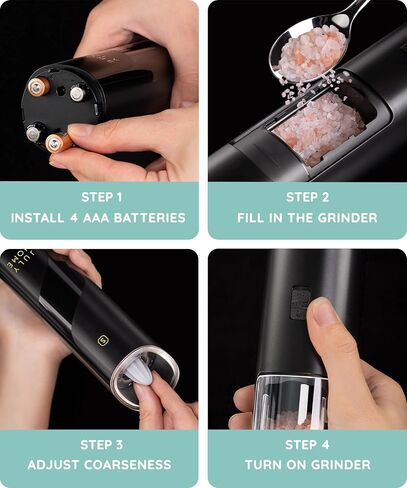 STEP 1
INSTALL 4 AAA BATTERIES

STEP 2
FILL IN THE GRINDER

JULY HOME

S

STEP 3
ADJUST COARSENESS

STEP 4
TURN ON GRINDER