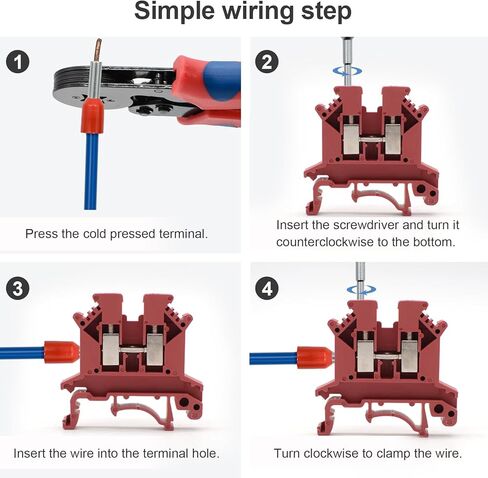 Simple wiring step

1

Press the cold pressed terminal.

2

Insert the screwdriver and turn it counterclockwise to the bottom.

3

Insert the wire into the terminal hole.

4

Turn clockwise to clamp the wire.