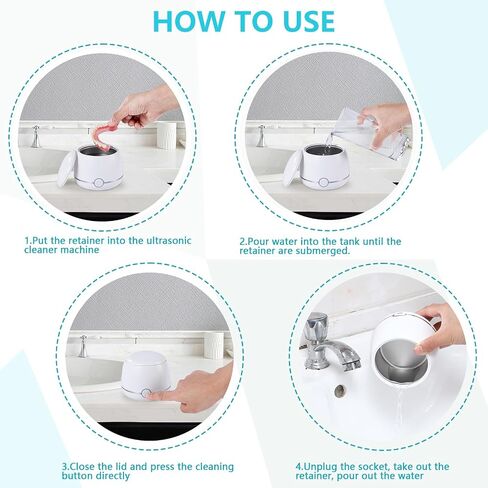 HOW TO USE

1.Put the retainer into the ultrasonic cleaner machine

2.Pour water into the tank until the retainer are submerged.

3.Close the lid and press the cleaning button directly

4.Unplug the socket, take out the retainer, pour out the water