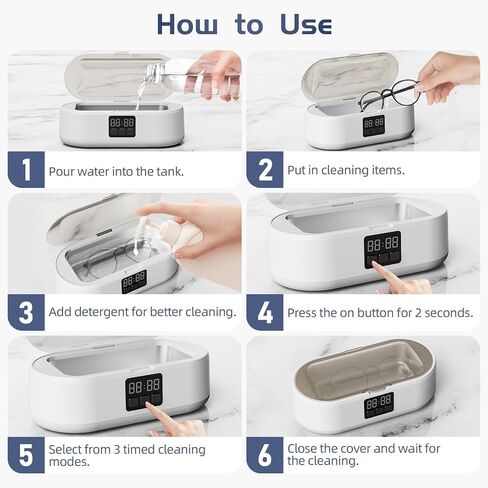 How to Use

88:88

1 Pour water into the tank.

88:88

2 Put in cleaning items.

88:88

3 Add detergent for better cleaning.

88:88

4 Press the on button for 2 seconds.

88:88

5 Select from 3 timed cleaning modes.

88:88

6 Close the cover and wait for the cleaning.