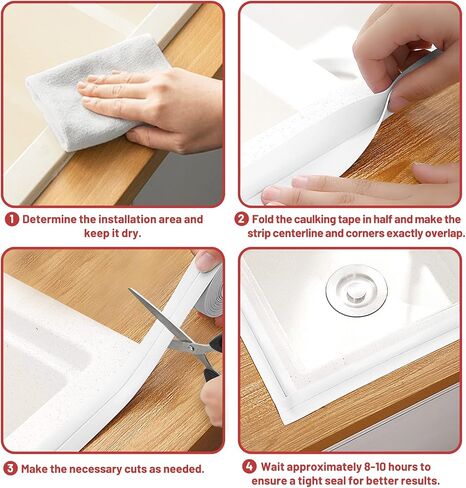 1 Determine the installation area and keep it dry.

2 Fold the caulking tape in half and make the strip centerline and corners exactly overlap.

3 Make the necessary cuts as needed.

4 Wait approximately 8-10 hours to ensure a tight seal for better results.