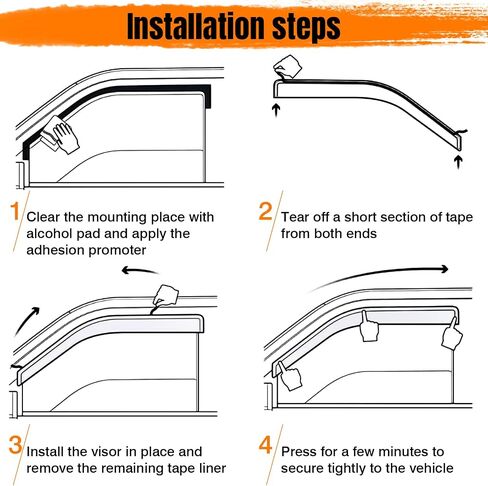 Installation steps

1 Clear the mounting place with alcohol pad and apply the adhesion promoter

2 Tear off a short section of tape from both ends

3 Install the visor in place and remove the remaining tape liner

4 Press for a few minutes to secure tightly to the vehicle