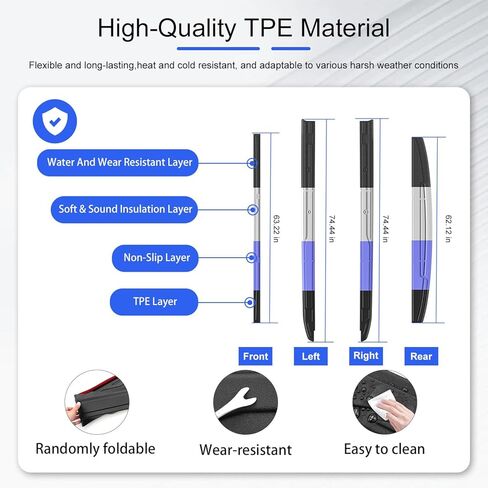 High-Quality TPE Material

Flexible and long-lasting,heat and cold resistant, and adaptable to various harsh weather conditions

Water And Wear Resistant Layer

Soft & Sound Insulation Layer

Non-Slip Layer

TPE Layer

63.22 in

74.44 in

74.44 in

62.12 in

Front

Left

Right

Rear

Randomly foldable

Wear-resistant

Easy to clean