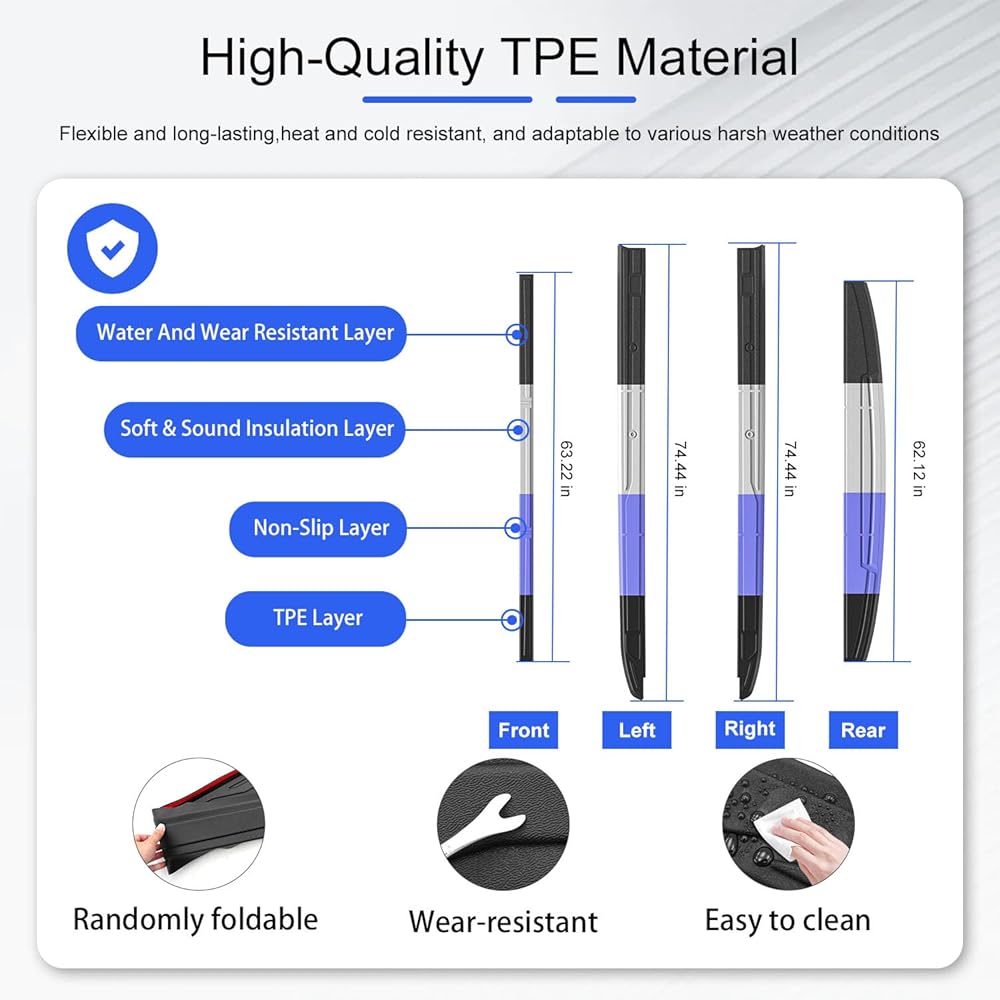 High-Quality TPE Material

Flexible and long-lasting,heat and cold resistant, and adaptable to various harsh weather conditions

Water And Wear Resistant Layer

Soft & Sound Insulation Layer

Non-Slip Layer

TPE Layer

63.22 in

74.44 in

74.44 in

62.12 in

Front

Left

Right

Rear

Randomly foldable

Wear-resistant

Easy to clean