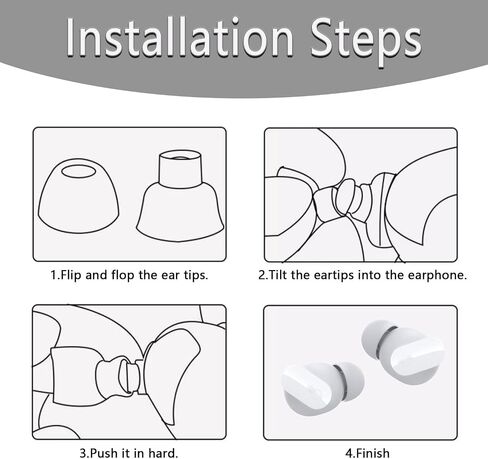 Installation Steps

1.Flip and flop the ear tips.

2.Tilt the eartips into the earphone.

3.Push it in hard.

4.Finish