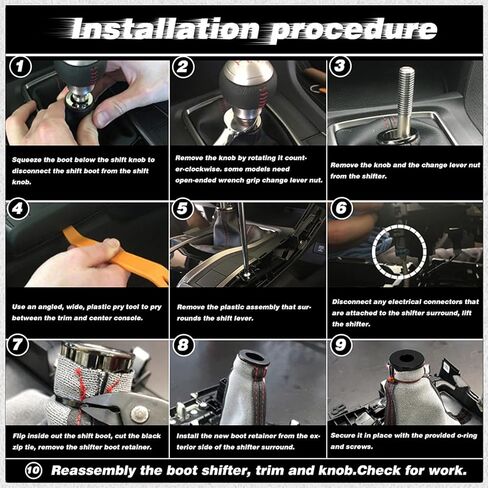 Installation procedure

1

Squeeze the boot below the shift knob to disconnect the shift boot from the shift knob.

2

Remove the knob by rotating it counter-clockwise. some models need open-ended wrench grip change lever nut.

3

Remove the knob and the change lever nut from the shifter.

4

Use an angled, wide, plastic pry tool to pry between the trim and center console.

5

Remove the plastic assembly that surrounds the shift lever.

6

Disconnect any electrical connectors that are attached to the shifter surround, lift the shifter.

7

Flip inside out the shift boot, cut the black zip tie, remove the shifter boot retainer.

8

Install the new boot retainer from the exterior side of the shifter surround.

9

Secure it in place with the provided o-ring and screws.

10 Reassembly the boot shifter, trim and knob.Check for work.