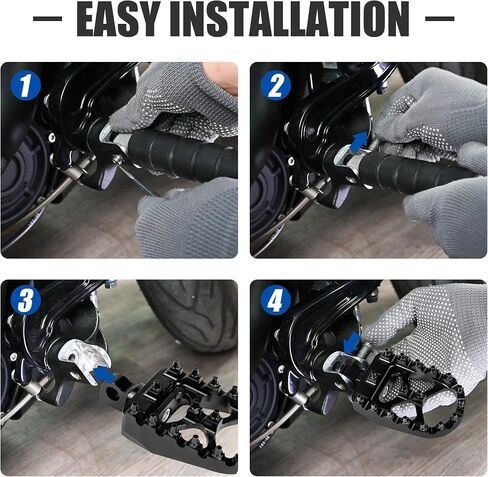 — EASY INSTALLATION —

1

2

3

4