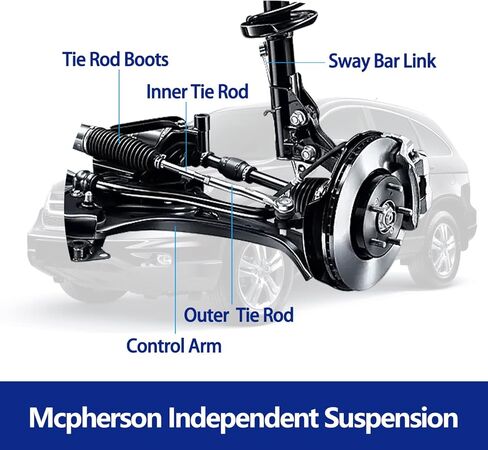 Tie Rod Boots

Sway Bar Link

Inner Tie Rod

Outer Tie Rod

Control Arm

Mcpherson Independent Suspension