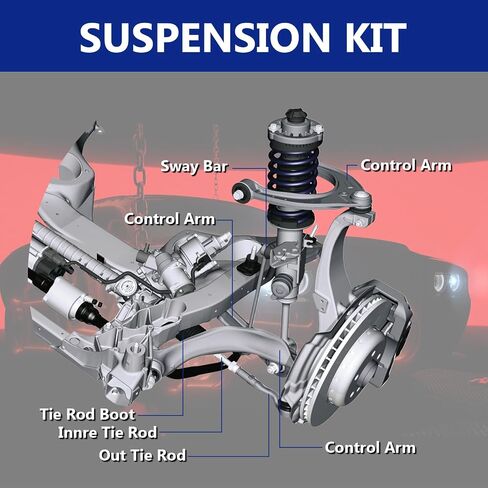 SUSPENSION KIT

Sway Bar

Control Arm

Control Arm

Tie Rod Boot

Innre Tie Rod

Out Tie Rod

Control Arm