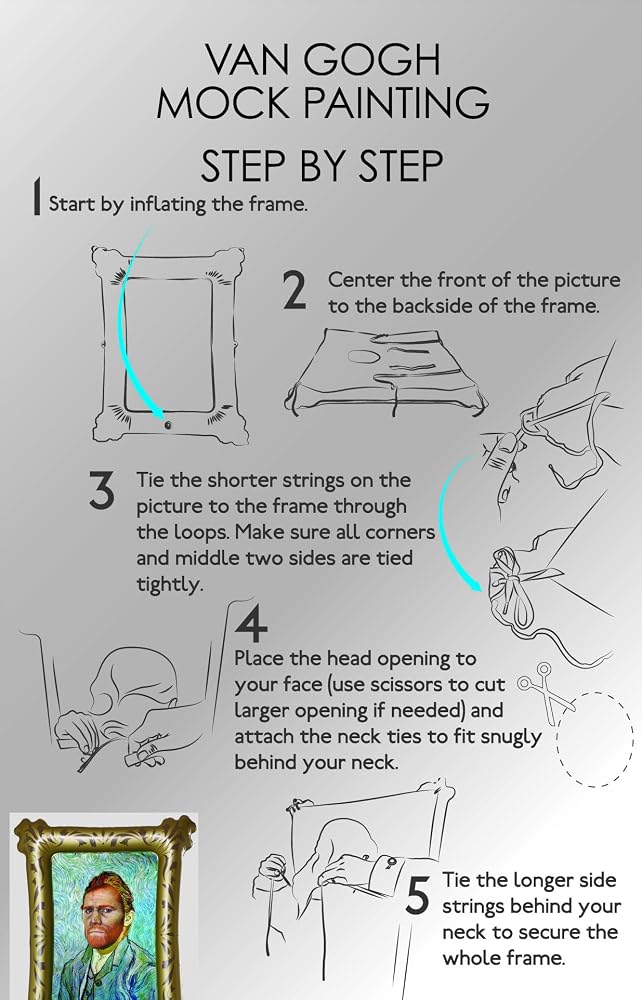 VAN GOGH
MOCK PAINTING

STEP BY STEP

1 Start by inflating the frame.

2 Center the front of the picture to the backside of the frame.

3 Tie the shorter strings on the picture to the frame through the loops. Make sure all corners and middle two sides are tied tightly.

4 Place the head opening to your face (use scissors to cut larger opening if needed) and attach the neck ties to fit snugly behind your neck.

5 Tie the longer side strings behind your neck to secure the whole frame.