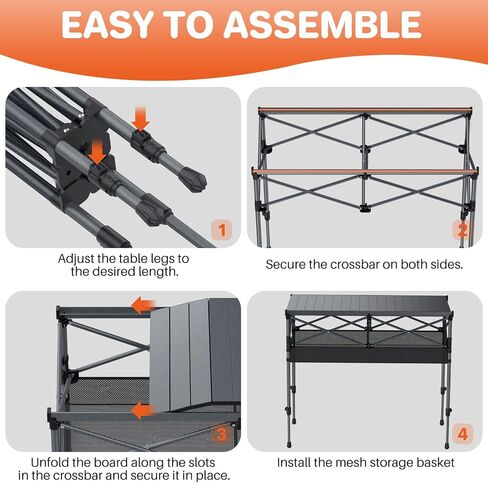 EASY TO ASSEMBLE

1
Adjust the table legs to the desired length.

2
Secure the crossbar on both sides.

3
Unfold the board along the slots in the crossbar and secure it in place.

4
Install the mesh storage basket