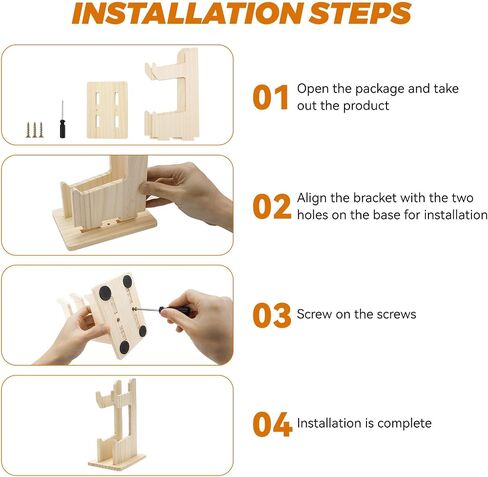 INSTALLATION STEPS

01 Open the package and take out the product

02 Align the bracket with the two holes on the base for installation

03 Screw on the screws

04 Installation is complete