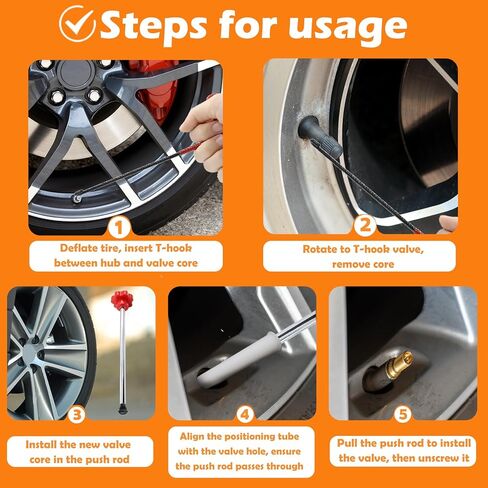 Steps for usage

1

Deflate tire, insert T-hook between hub and valve core

2

Rotate to T-hook valve, remove core

3

Install the new valve core in the push rod

4

Align the positioning tube with the valve hole, ensure the push rod passes through

5

Pull the push rod to install the valve, then unscrew it