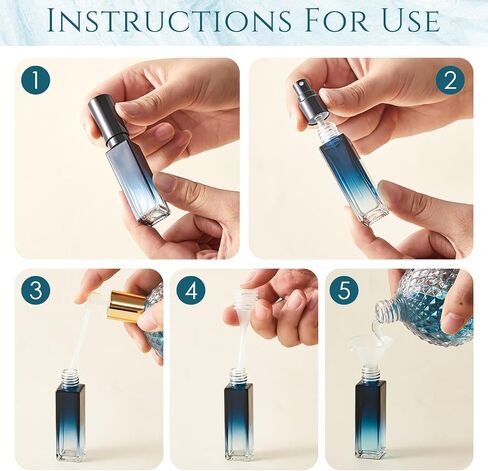 INSTRUCTIONS FOR USE

1

2

3

4

5