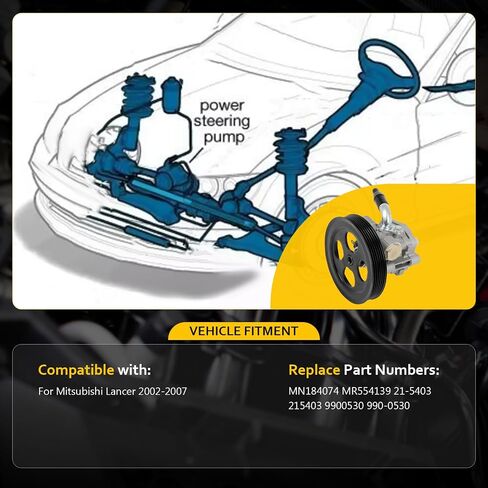 power
steering
pump

VEHICLE FITMENT

Compatible with:

For Mitsubishi Lancer 2002-2007

Replace Part Numbers:

MN184074 MR554139 21-5403
215403 9900530 990-0530