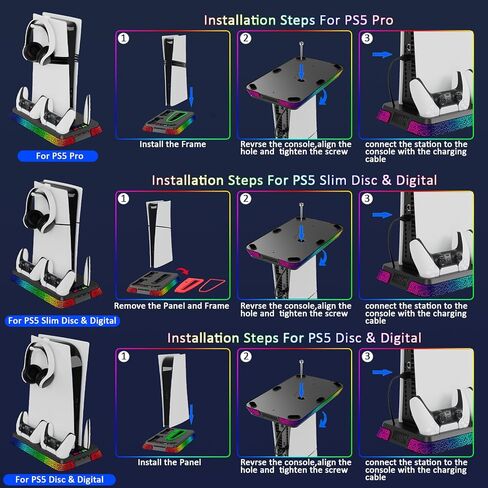 Installation Steps For PS5 Pro

For PS5 Pro

1
Install the Frame

2
Revrse the console,align the hole and tighten the screw

3
connect the station to the console with the charging cable

Installation Steps For PS5 Slim Disc & Digital

For PS5 Slim Disc & Digital

1
Remove the Panel and Frame

2
Revrse the console,align the hole and tighten the screw

3
connect the station to the console with the charging cable

Installation Steps For PS5 Disc & Digital

For PS5 Disc & Digital

1
Install the Panel

2
Revrse the console,align the hole and tighten the screw

3
connect the station to the console with the charging cable