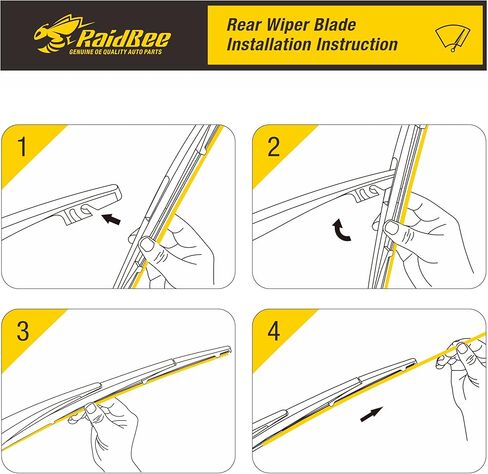 RaidBee
GENUINE OE QUALITY AUTO PARTS

Rear Wiper Blade
Installation Instruction

1

2

3

4