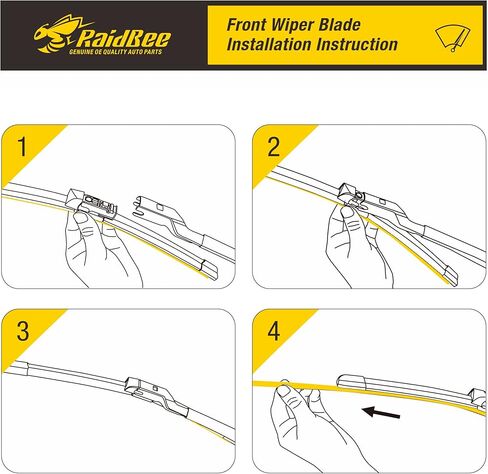 RaidBee
GENUINE OE QUALITY AUTO PARTS

Front Wiper Blade
Installation Instruction

1

2

3

4