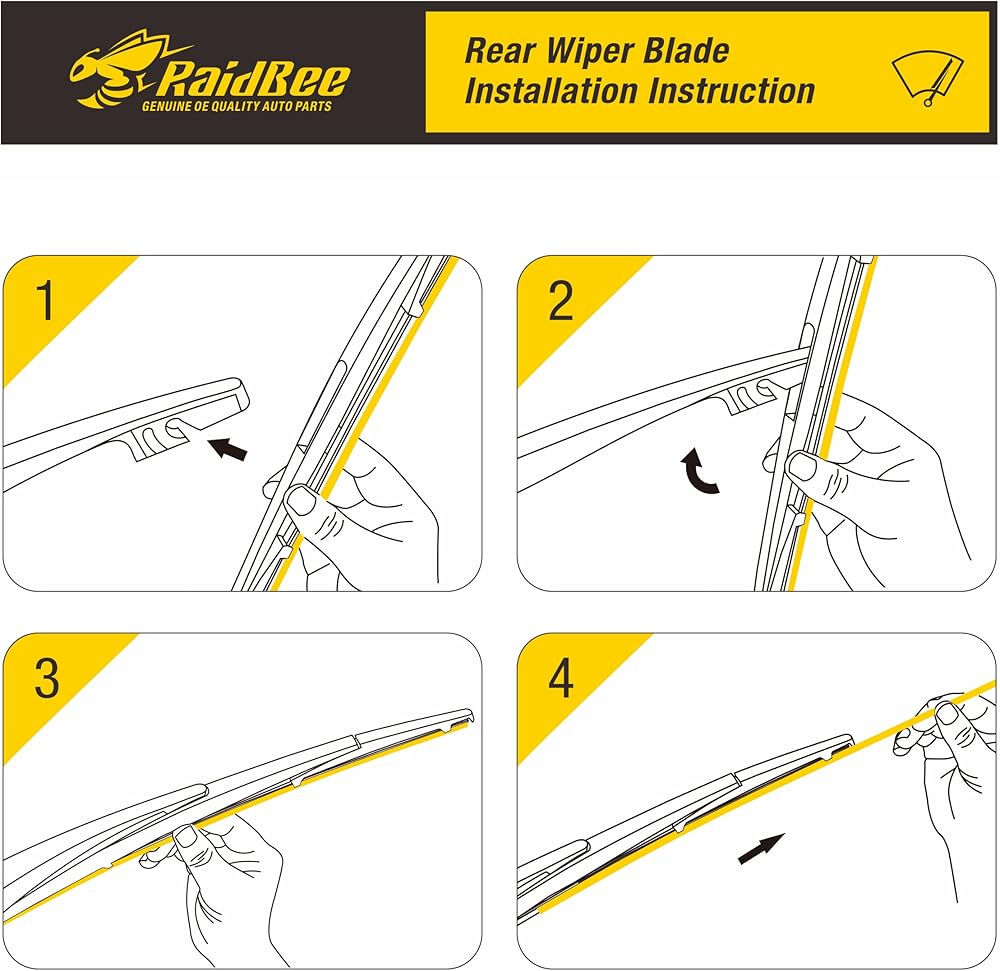 RaidBee
GENUINE OE QUALITY AUTO PARTS

Rear Wiper Blade
Installation Instruction

1

2

3

4