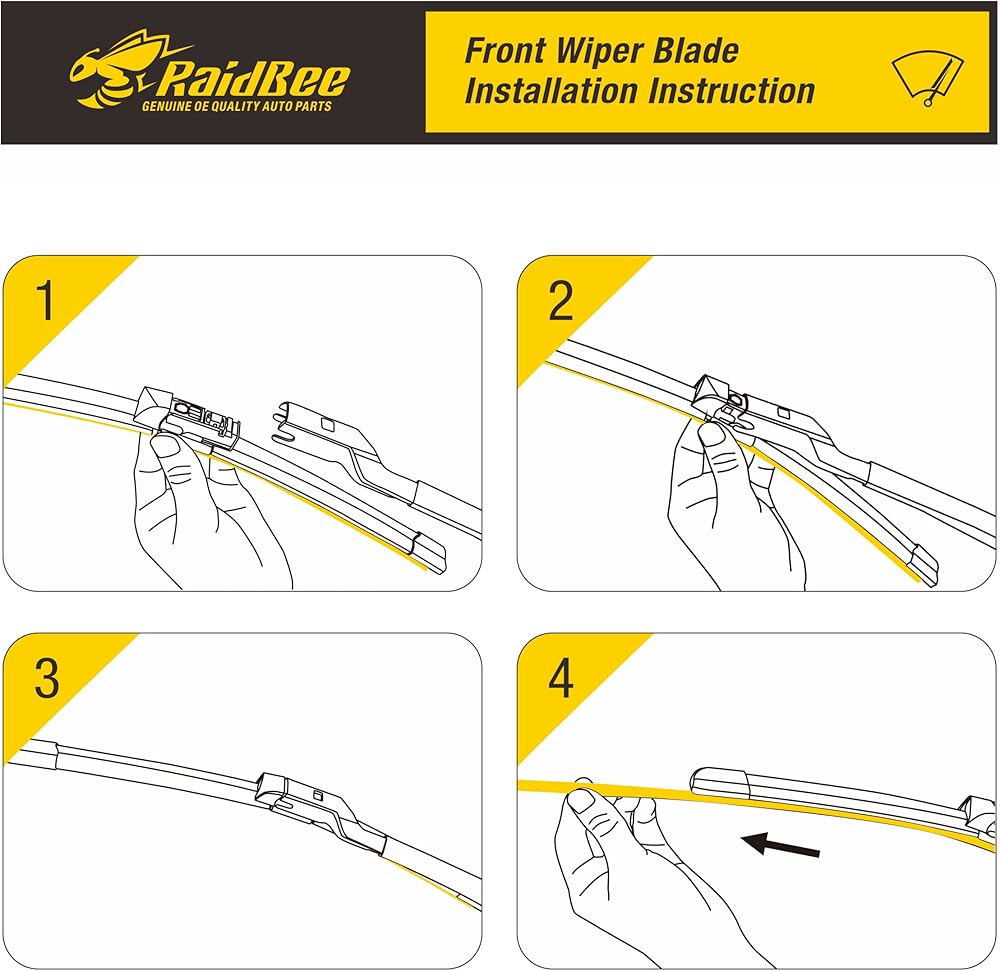 RaidBee
GENUINE OE QUALITY AUTO PARTS

Front Wiper Blade
Installation Instruction

1

2

3

4