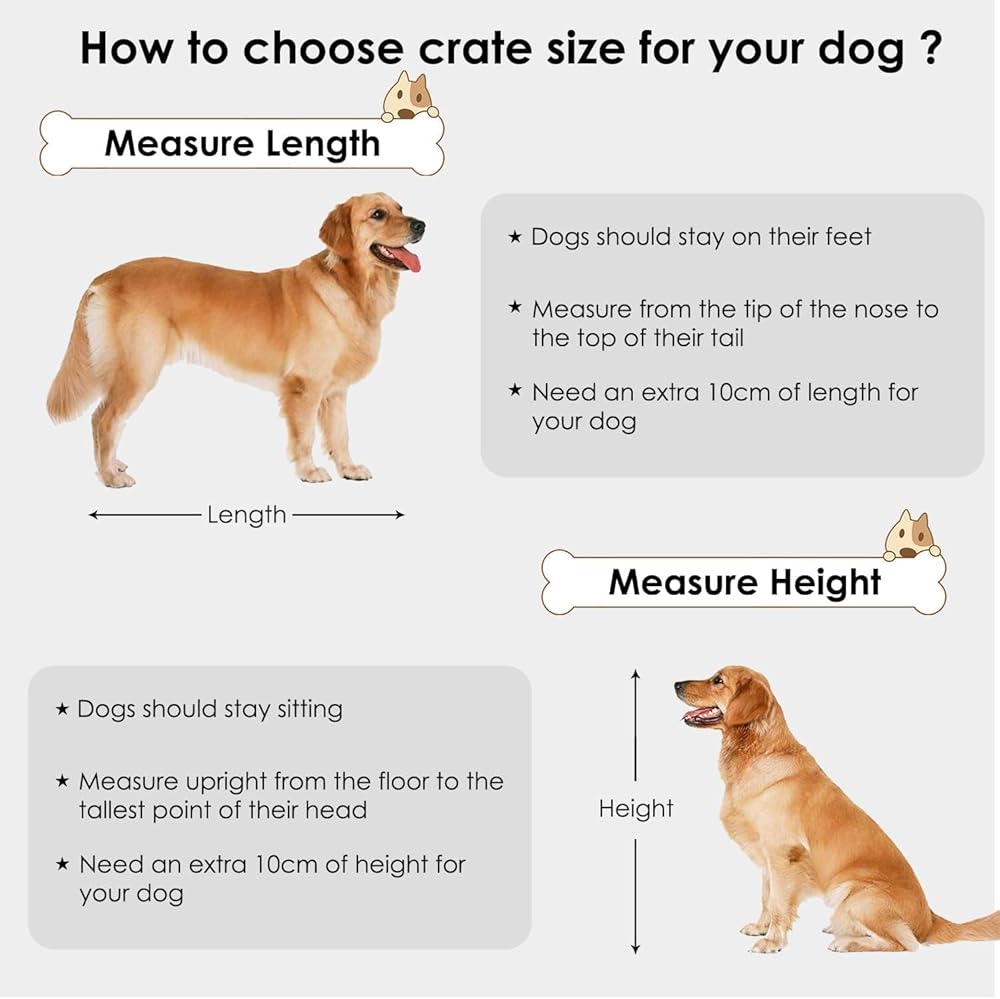 How to choose crate size for your dog ?

Measure Length

★ Dogs should stay on their feet

★ Measure from the tip of the nose to the top of their tail

★ Need an extra 10cm of length for your dog

Length

Measure Height

★ Dogs should stay sitting

★ Measure upright from the floor to the tallest point of their head

★ Need an extra 10cm of height for your dog

Height