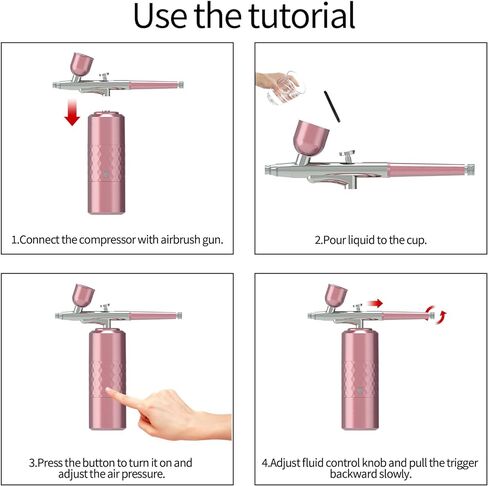 Use the tutorial

1.Connect the compressor with airbrush gun.

2.Pour liquid to the cup.

3.Press the button to turn it on and adjust the air pressure.

4.Adjust fluid control knob and pull the trigger backward slowly.