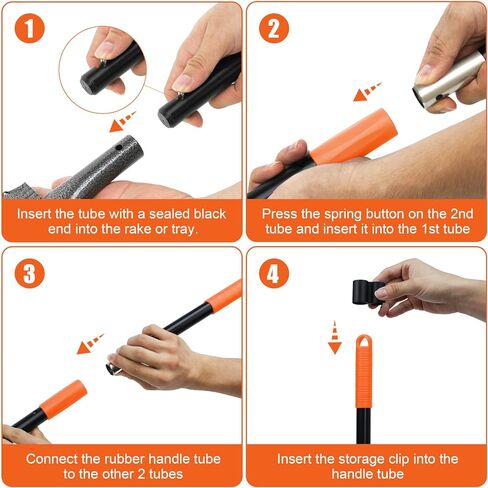 1

Insert the tube with a sealed black end into the rake or tray.

2

Press the spring button on the 2nd tube and insert it into the 1st tube

3

Connect the rubber handle tube to the other 2 tubes

4

Insert the storage clip into the handle tube