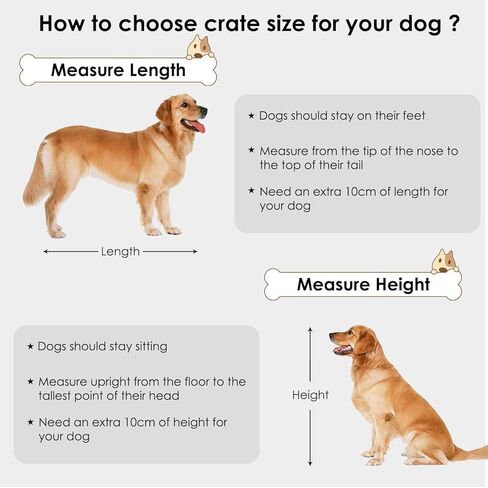 How to choose crate size for your dog ?

Measure Length

★ Dogs should stay on their feet

★ Measure from the tip of the nose to the top of their tail

★ Need an extra 10cm of length for your dog

Length

Measure Height

★ Dogs should stay sitting

★ Measure upright from the floor to the tallest point of their head

★ Need an extra 10cm of height for your dog

Height