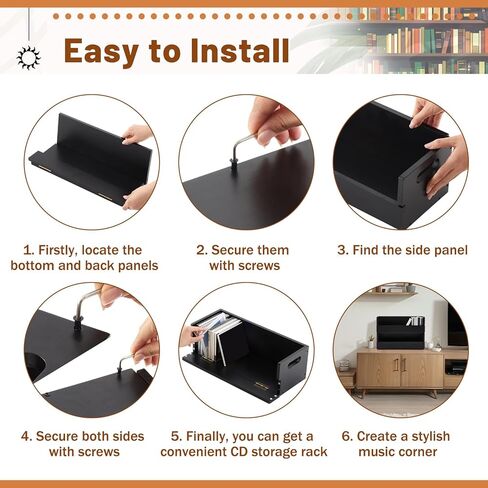 Easy to Install

1. Firstly, locate the bottom and back panels

2. Secure them with screws

3. Find the side panel

4. Secure both sides with screws

5. Finally, you can get a convenient CD storage rack

6. Create a stylish music corner