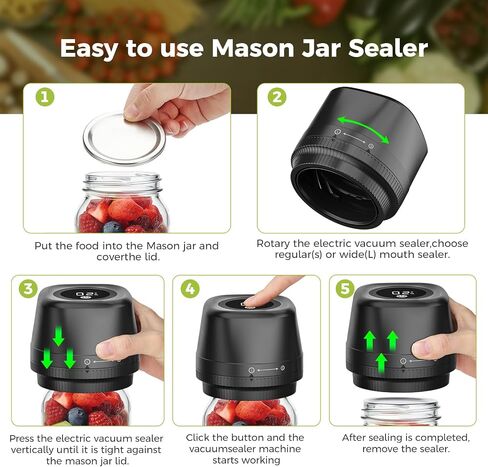 Easy to use Mason Jar Sealer

1

Put the food into the Mason jar and coverthe lid.

2

Rotary the electric vacuum sealer,choose regular(s) or wide(L) mouth sealer.

3

Press the electric vacuum sealer vertically until it is tight against the mason jar lid.

4

Click the button and the vacuumsealer machine starts working

5

After sealing is completed, remove the sealer.