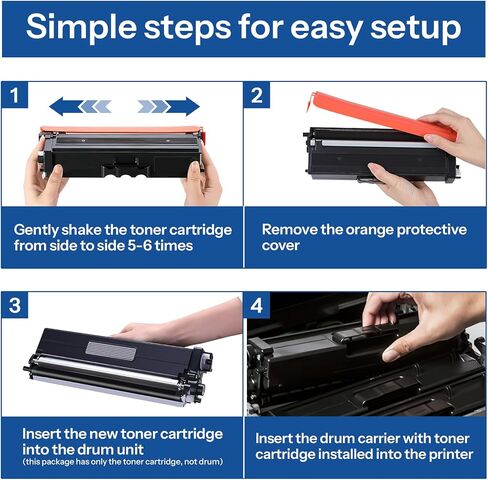 Simple steps for easy setup

1

Gently shake the toner cartridge from side to side 5-6 times

2

Remove the orange protective cover

3

Insert the new toner cartridge into the drum unit
(this package has only the toner cartridge, not drum)

4

Insert the drum carrier with toner cartridge installed into the printer