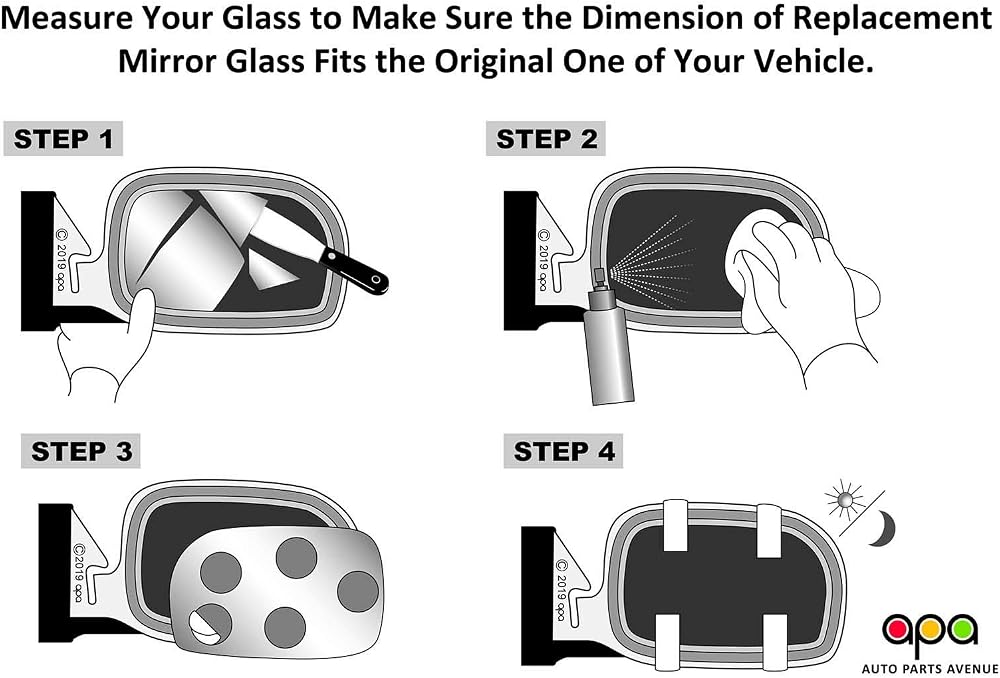 Measure Your Glass to Make Sure the Dimension of Replacement Mirror Glass Fits the Original One of Your Vehicle.

STEP 1

© 2019 apa

STEP 2

© 2019 apa

STEP 3

© 2019 apa

STEP 4

© 2019 apa

apa
AUTO PARTS AVENUE