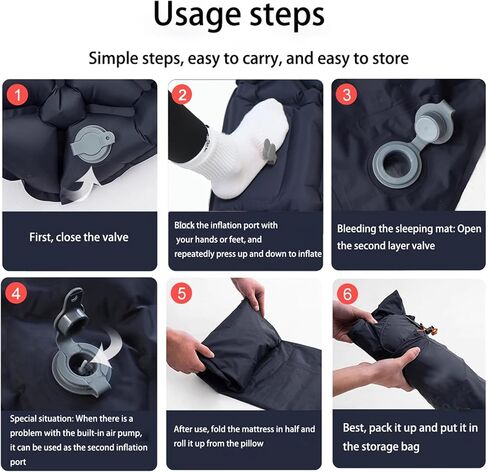 Usage steps

Simple steps, easy to carry, and easy to store

1

First, close the valve

2

Block the inflation port with your hands or feet, and repeatedly press up and down to inflate

3

Bleeding the sleeping mat: Open the second layer valve

4

Special situation: When there is a problem with the built-in air pump, it can be used as the second inflation port

5

After use, fold the mattress in half and roll it up from the pillow

6

Best, pack it up and put it in the storage bag