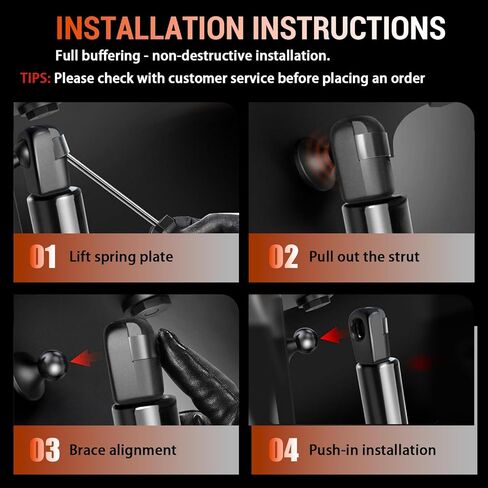 INSTALLATION INSTRUCTIONS

Full buffering - non-destructive installation.

TIPS: Please check with customer service before placing an order

01 Lift spring plate

02 Pull out the strut

03 Brace alignment

04 Push-in installation