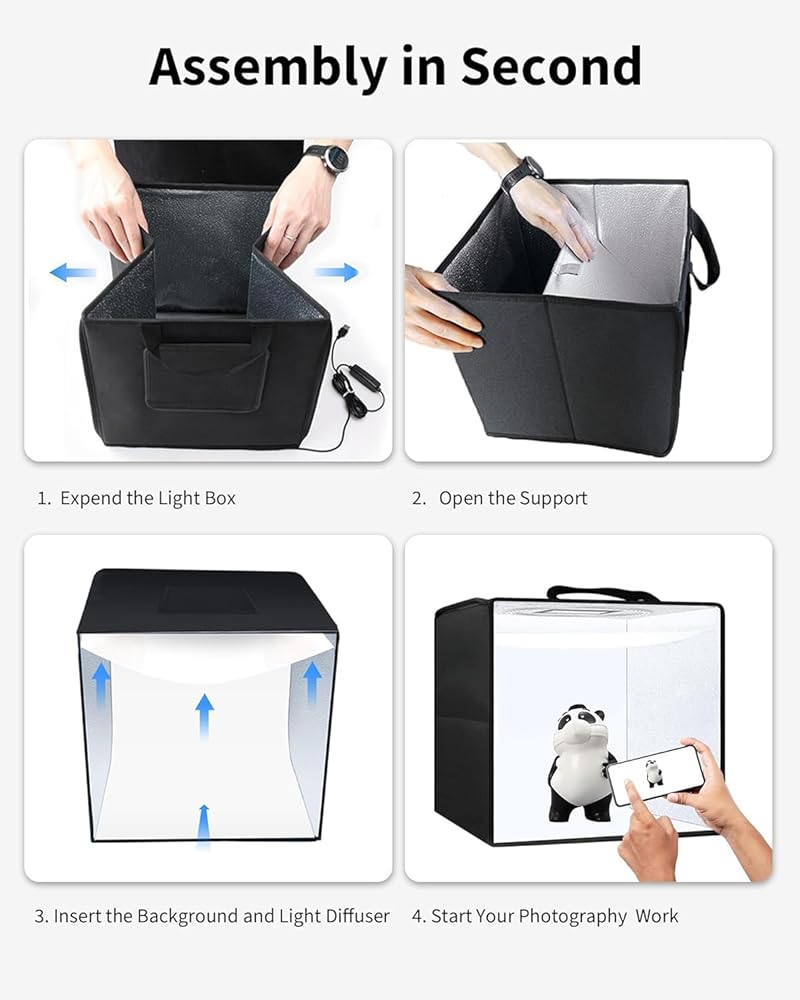 Assembly in Second

1. Expend the Light Box

2. Open the Support

3. Insert the Background and Light Diffuser

4. Start Your Photography Work