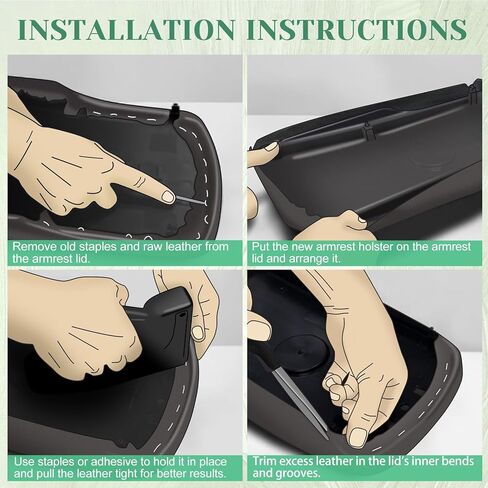 INSTALLATION INSTRUCTIONS

Remove old staples and raw leather from the armrest lid.

Put the new armrest holster on the armrest lid and arrange it.

Use staples or adhesive to hold it in place and pull the leather tight for better results.

Trim excess leather in the lid's inner bends and grooves.