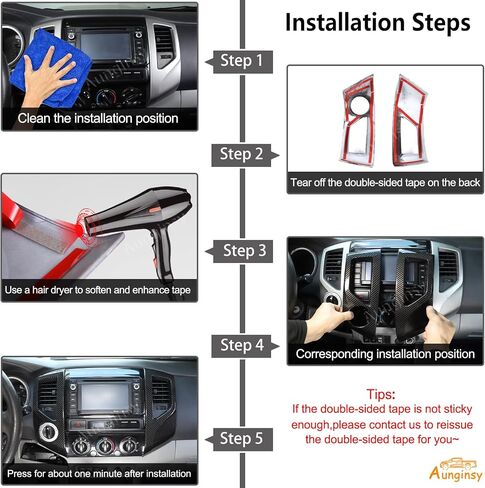 Installation Steps

Step 1

Clean the installation position

Step 2

Tear off the double-sided tape on the back

Step 3

Use a hair dryer to soften and enhance tape

Step 4

Corresponding installation position

Step 5

Press for about one minute after installation

Tips:
If the double-sided tape is not sticky enough,please contact us to reissue the double-sided tape for you~

Aunginsy