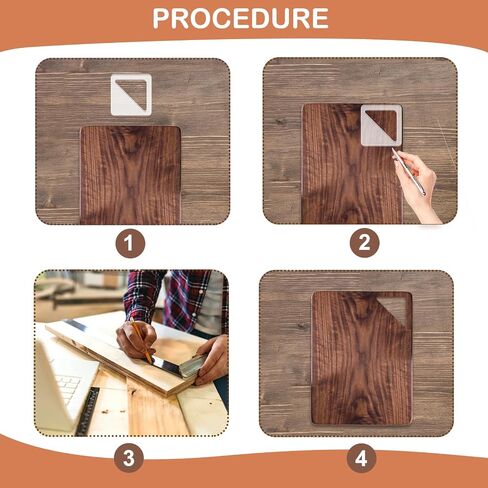 PROCEDURE

1

2

3

4