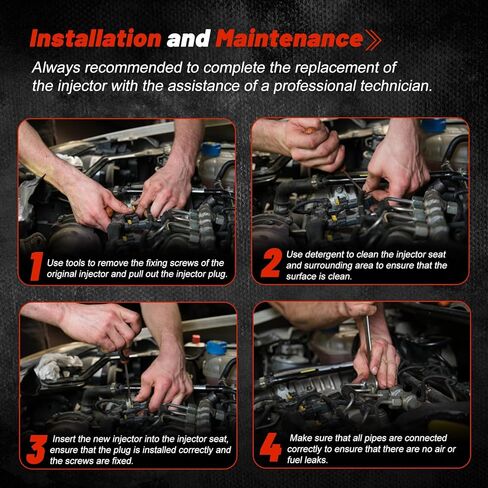 Installation and Maintenance

Always recommended to complete the replacement of the injector with the assistance of a professional technician.

1 Use tools to remove the fixing screws of the original injector and pull out the injector plug.

2 Use detergent to clean the injector seat and surrounding area to ensure that the surface is clean.

3 Insert the new injector into the injector seat, ensure that the plug is installed correctly and the screws are fixed.

4 Make sure that all pipes are connected correctly to ensure that there are no air or fuel leaks.