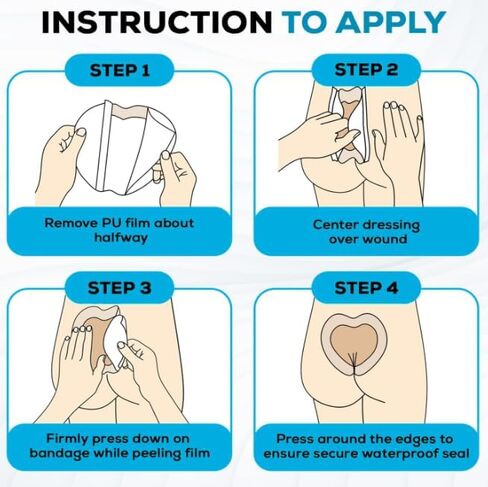 INSTRUCTION TO APPLY

STEP 1

Remove PU film about halfway

STEP 2

Center dressing over wound

STEP 3

Firmly press down on bandage while peeling film

STEP 4

Press around the edges to ensure secure waterproof seal